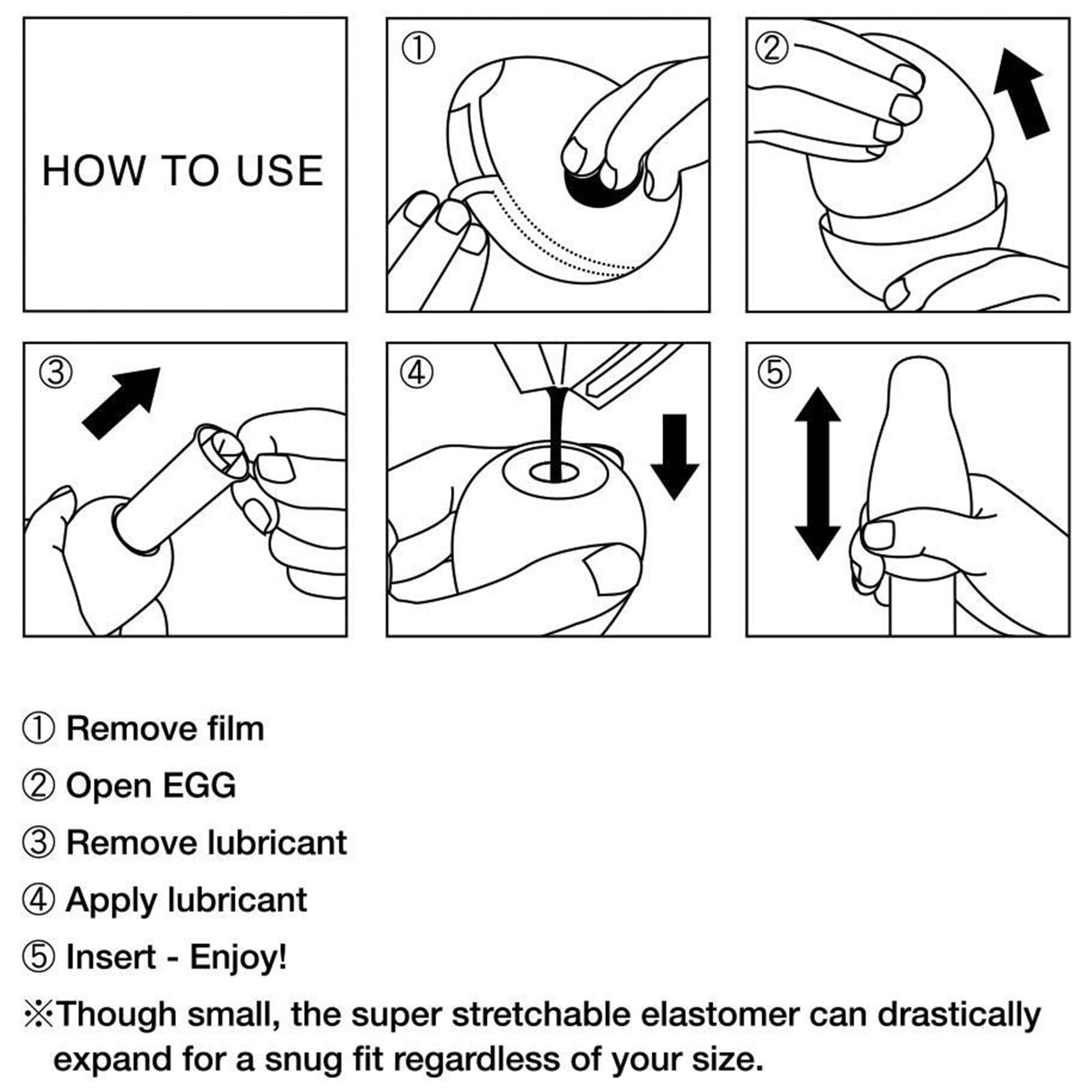 HOW TO USE

①

②

③

④

⑤

① Remove film

② Open EGG

③ Remove lubricant

④ Apply lubricant

⑤ Insert - Enjoy!

※Though small, the super stretchable elastomer can drastically expand for a snug fit regardless of your size.